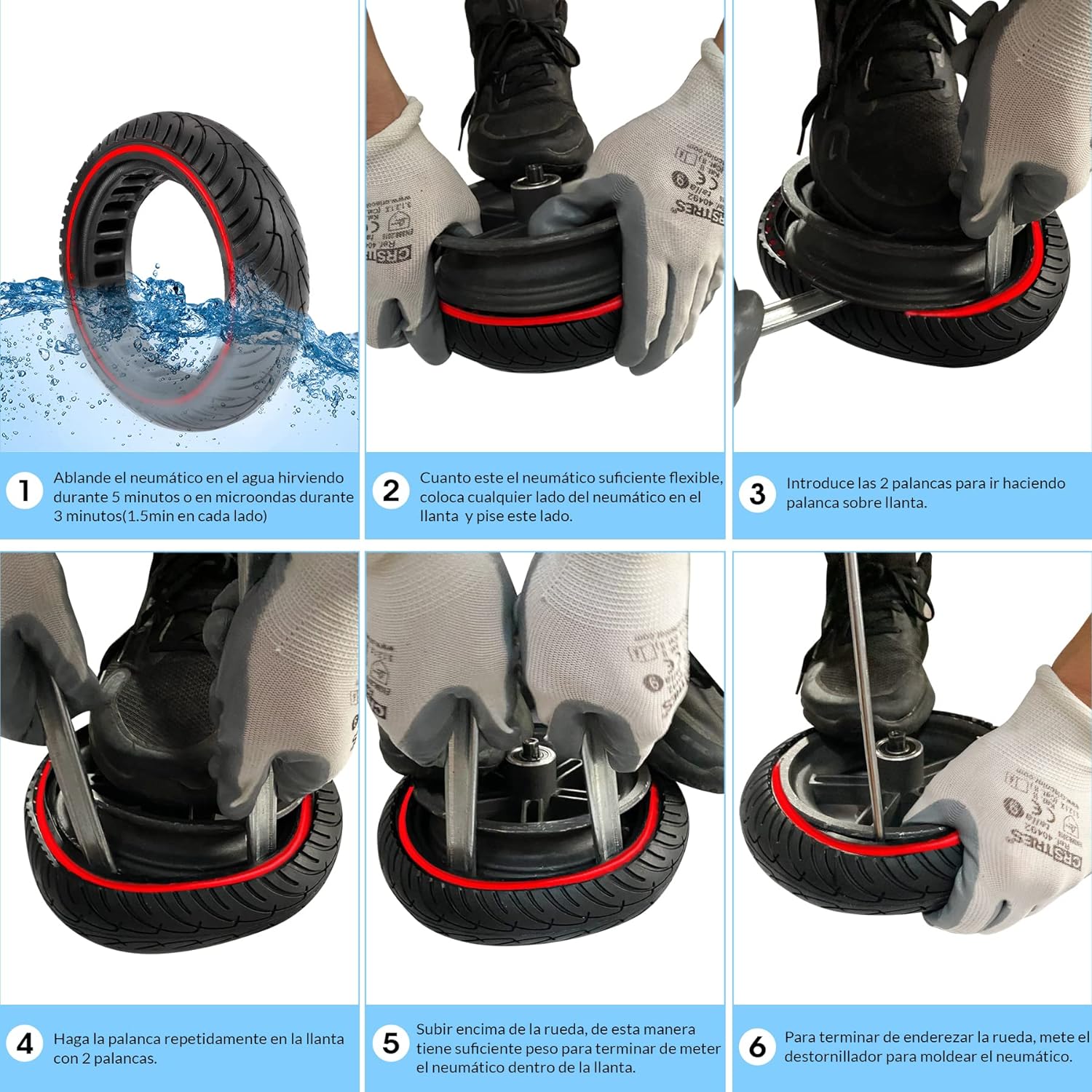 1 Ablande el neumático en el agua hirviendo durante 5 minutos o en microondas durante 3 minutos(1.5min en cada lado)

2 Cuanto este el neumático suficiente flexible, coloca cualquier lado del neumático en el llanta y pise este lado.

3 Introduce las 2 palancas para ir haciendo palanca sobre llanta.

4 Haga la palanca repetidamente en la llanta con 2 palancas.

5 Subir encima de la rueda, de esta manera tiene suficiente peso para terminar de meter el neumático dentro de la llanta.

6 Para terminar de enderezar la rueda, mete el destornillador para moldear el neumático.